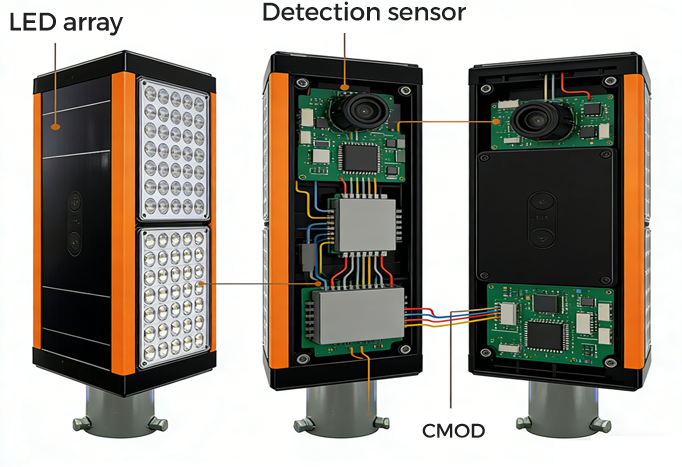 LED array

Detection sensor

CMOD